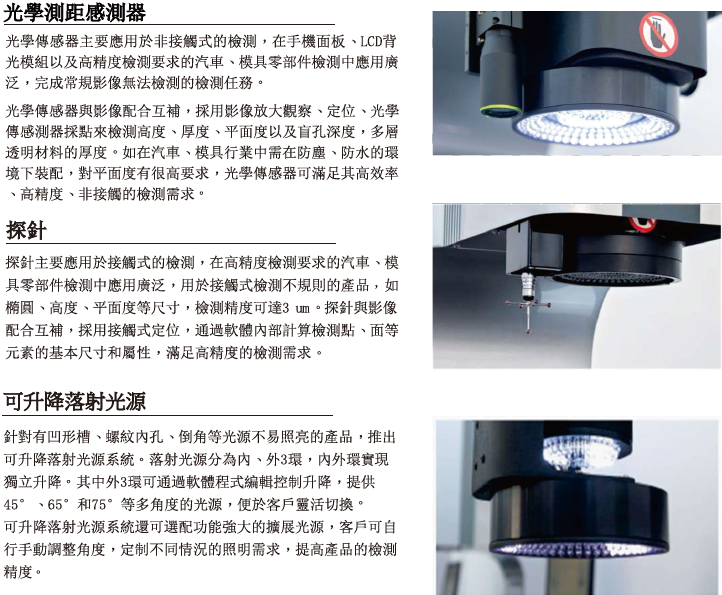 光學測距感測器

光學傳感器主要應用於非接觸式的檢測，在手機面板、LCD背光模組以及高精度檢測要求的汽車、模具零部件檢測中應用廣泛，完成常規影像無法檢測的檢測任務。

光學傳感器與影像配合互補，採用影像放大觀察、定位、光學傳感測器採點來檢測高度、厚度、平面度以及盲孔深度，多層透明材料的厚度。如在汽車、模具行業中需在防塵、防水的環境下裝配，對平面度有很高要求，光學傳感器可滿足其高效率、高精度、非接觸的檢測需求。

探針

探針主要應用於接觸式的檢測，在高精度檢測要求的汽車、模具零部件檢測中應用廣泛，用於接觸式檢測不規則的產品，如橢圓、高度、平面度等尺寸，檢測精度可達3 um。探針與影像配合互補，採用接觸式定位，通過軟體內部計算檢測點、面等元素的基本尺寸和屬性，滿足高精度的檢測需求。

可升降落射光源

針對有凹形槽、螺紋內孔、倒角等光源不易照亮的產品，推出可升降落射光源系統。落射光源分為內、外3環，內外環實現獨立升降。其中外3環可通過軟體程式編輯控制升降，提供45°、65°和75°等多角度的光源，便於客戶靈活切換。
可升降落射光源系統還可選配功能強大的擴展光源，客戶可自行手動調整角度，定制不同情況的照明需求，提高產品的檢測精度。